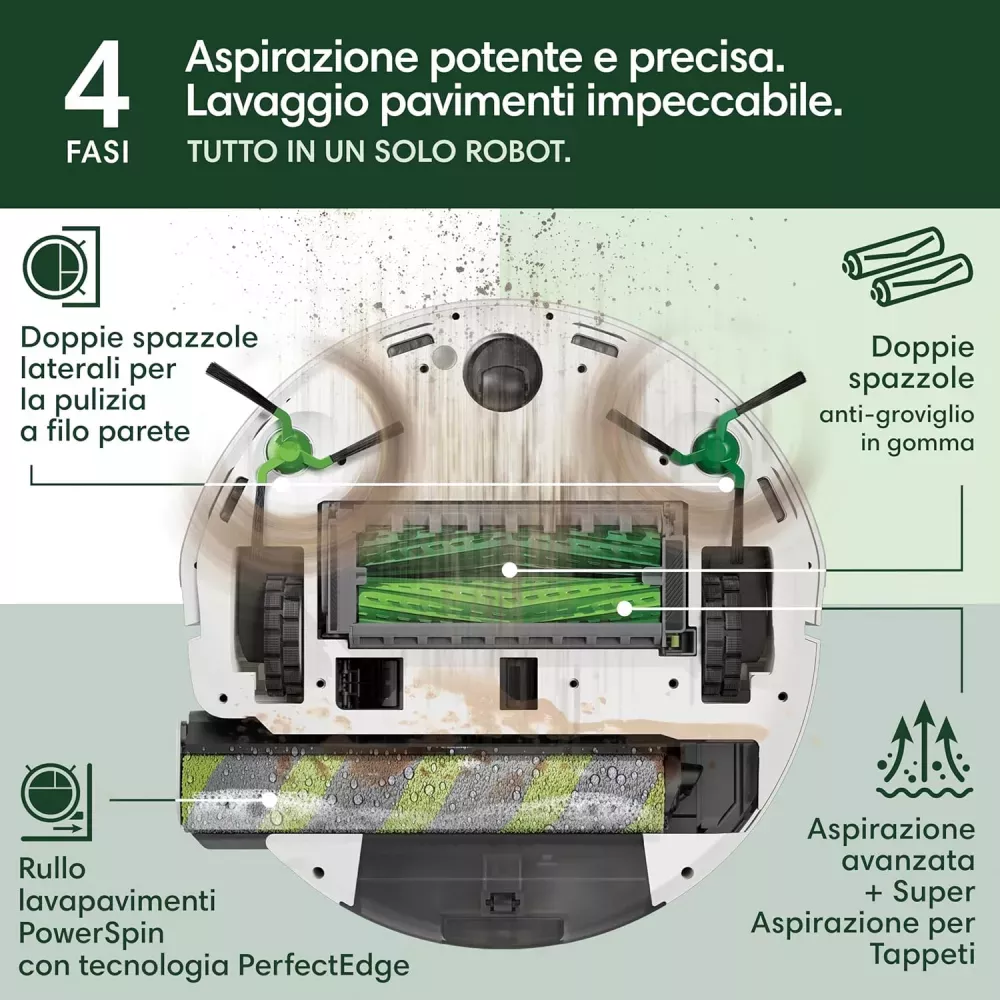 4
FASI

Aspirazione potente e precisa.
Lavaggio pavimenti impeccabile.
TUTTO IN UN SOLO ROBOT.

Doppie spazzole laterali per la pulizia a filo parete

Doppie spazzole
anti-groviglio in gomma

Rullo lavapavimenti PowerSpin con tecnologia PerfectEdge

Aspirazione avanzata + Super Aspirazione per Tappeti