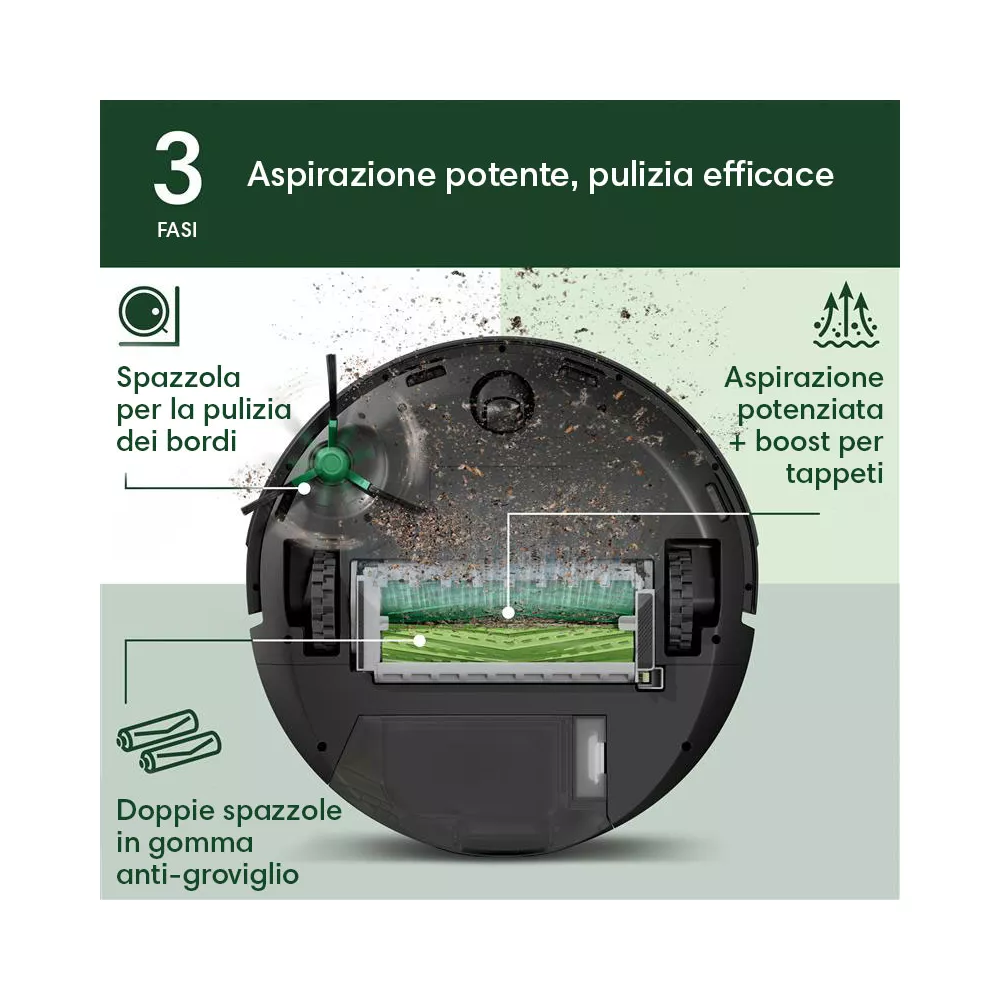 3
FASI

Aspirazione potente, pulizia efficace

Spazzola per la pulizia dei bordi

Aspirazione potenziata + boost per tappeti

Doppie spazzole in gomma anti-groviglio