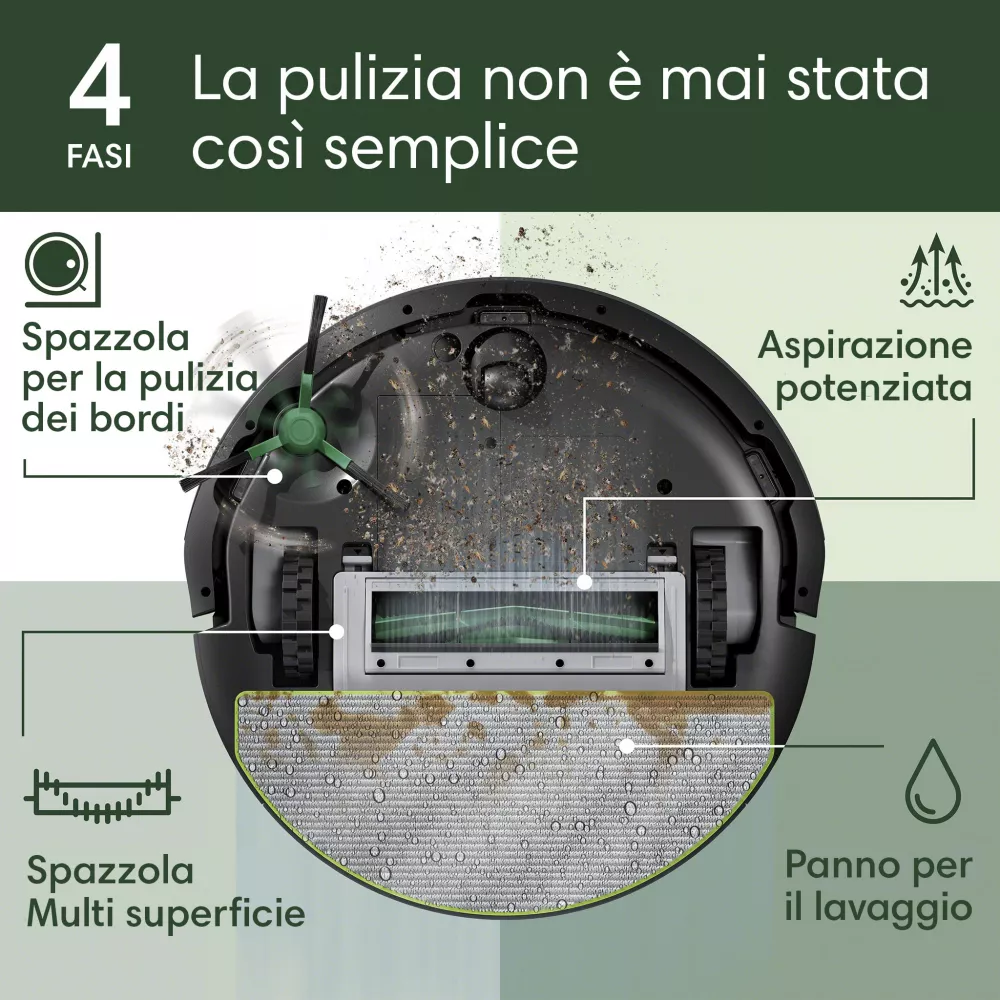 4
FASI

La pulizia non è mai stata così semplice

Spazzola per la pulizia dei bordi

Aspirazione potenziata

Spazzola Multi superficie

Panno per il lavaggio